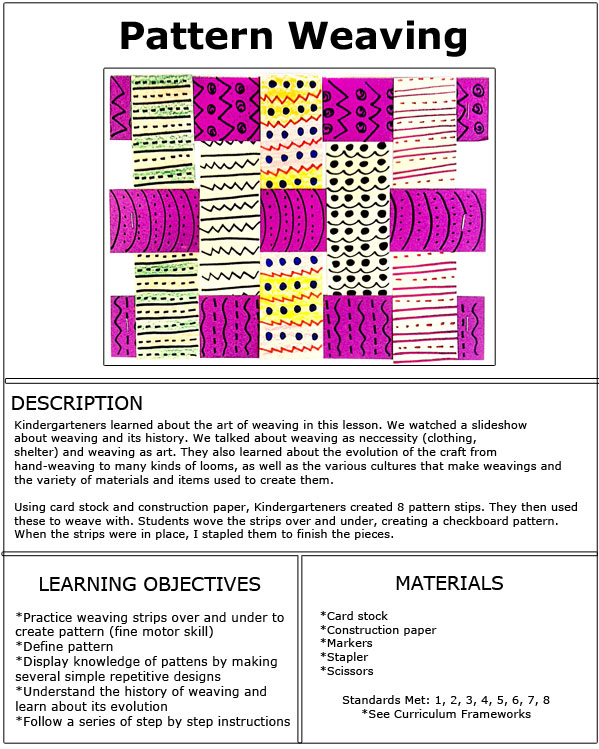 Pattern Weaving

DESCRIPTION

Kindergarteners learned about the art of weaving in this lesson. We watched a slideshow about weaving and its history. We talked about weaving as neccessity (clothing, shelter) and weaving as art. They also learned about the evolution of the craft from hand-weaving to many kinds of looms, as well as the various cultures that make weavings and the variety of materials and items used to create them.

Using card stock and construction paper, Kindergarteners created 8 pattern stips. They then used these to weave with. Students wove the strips over and under, creating a checkboard pattern. When the strips were in place, I stapled them to finish the pieces.

LEARNING OBJECTIVES

*Practice weaving strips over and under to create pattern (fine motor skill)
*Define pattern
*Display knowledge of pattens by making several simple repetitive designs
*Understand the history of weaving and learn about its evolution
*Follow a series of step by step instructions

MATERIALS

*Card stock
*Construction paper
*Markers
*Stapler
*Scissors

Standards Met: 1, 2, 3, 4, 5, 6, 7, 8
*See Curriculum Frameworks