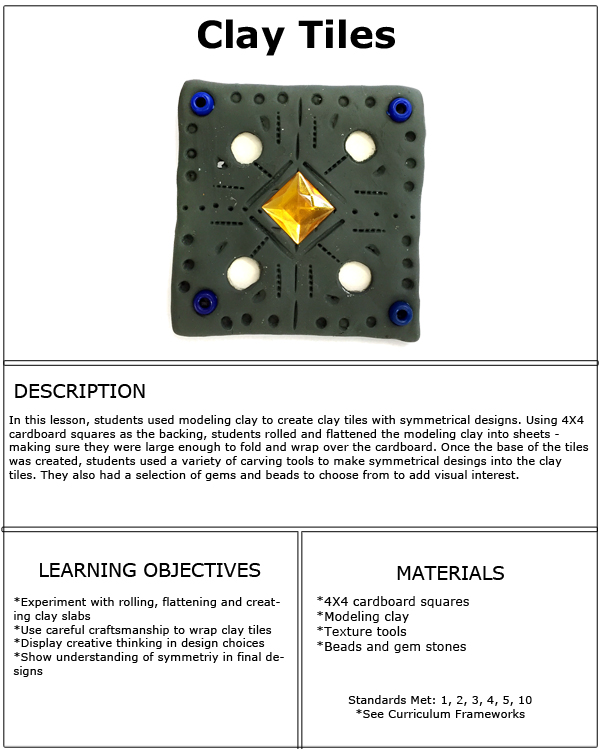 Clay Tiles

DESCRIPTION

In this lesson, students used modeling clay to create clay tiles with symmetrical designs. Using 4X4 cardboard squares as the backing, students rolled and flattened the modeling clay into sheets - making sure they were large enough to fold and wrap over the cardboard. Once the base of the tiles was created, students used a variety of carving tools to make symmetrical desings into the clay tiles. They also had a selection of gems and beads to choose from to add visual interest.

LEARNING OBJECTIVES

*Experiment with rolling, flattening and creating clay slabs
*Use careful craftsmanship to wrap clay tiles
*Display creative thinking in design choices
*Show understanding of symmetriy in final designs

MATERIALS

*4X4 cardboard squares
*Modeling clay
*Texture tools
*Beads and gem stones

Standards Met: 1, 2, 3, 4, 5, 10
*See Curriculum Frameworks